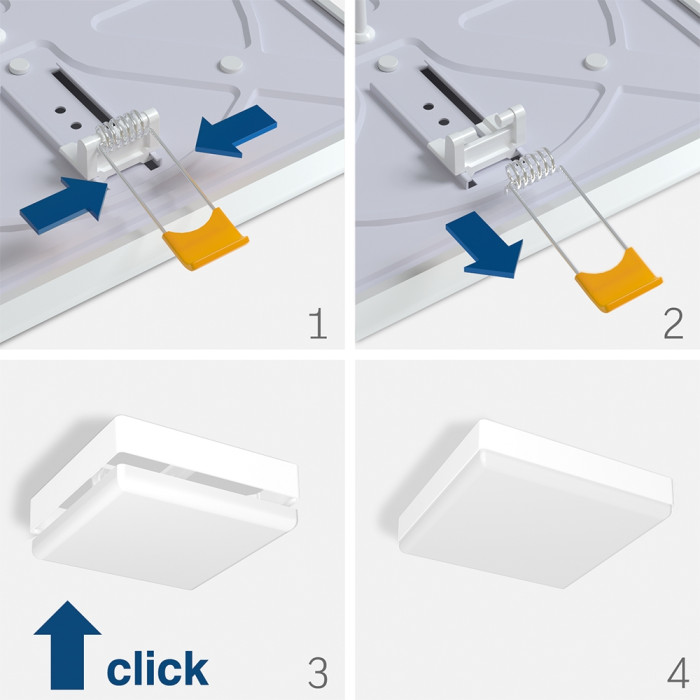 1

2

click

3

4