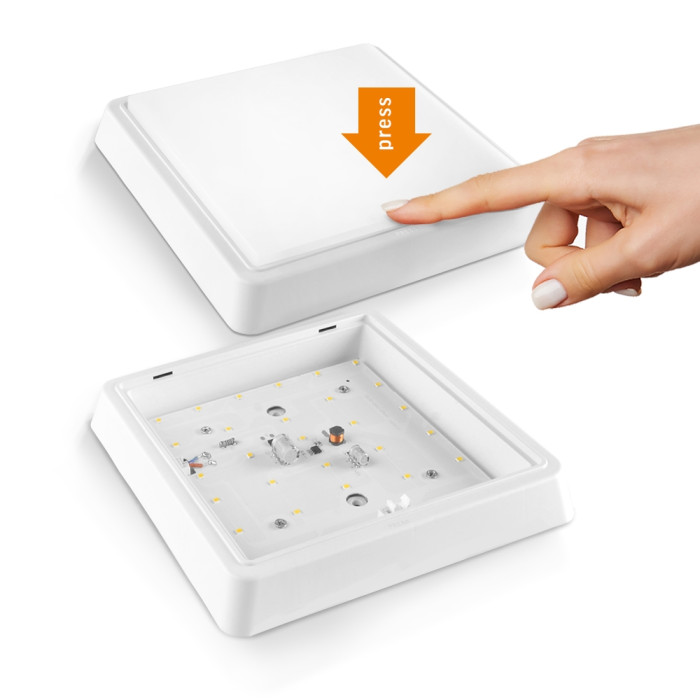 press