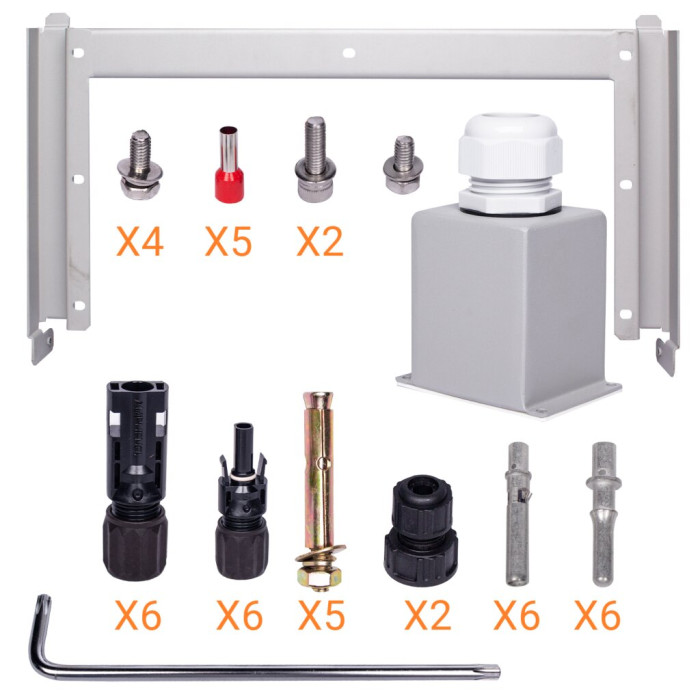 X4 X5 X2

X6 X6 X5 X2 X6 X6